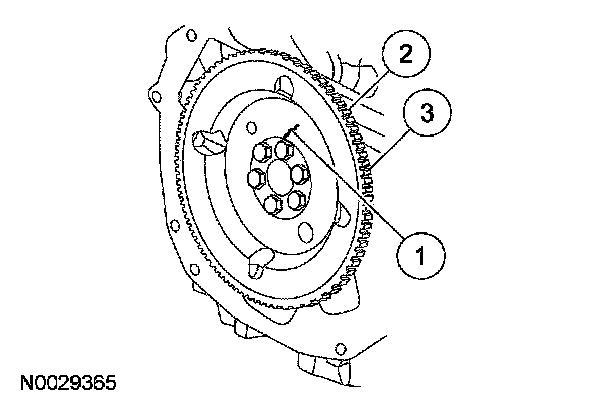 2
3
1
N0029365