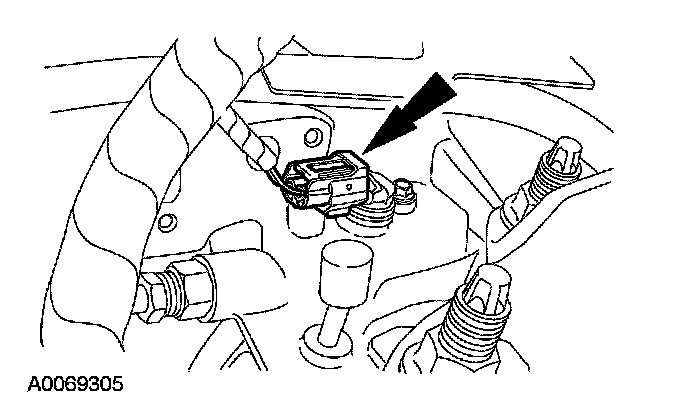 A0069305