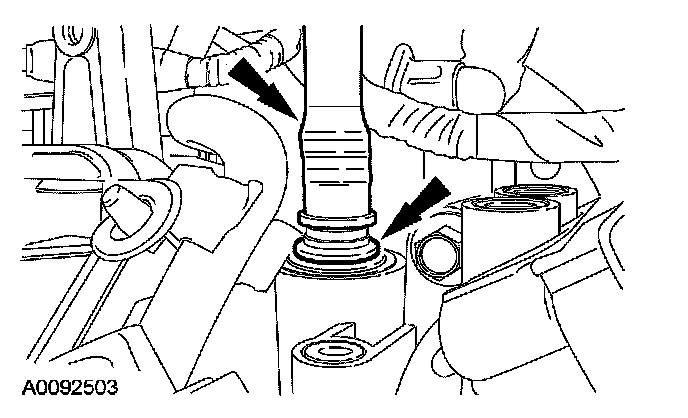 A0092503