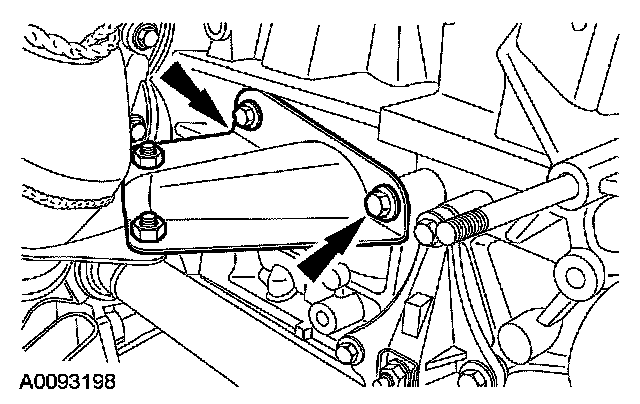 A0093198