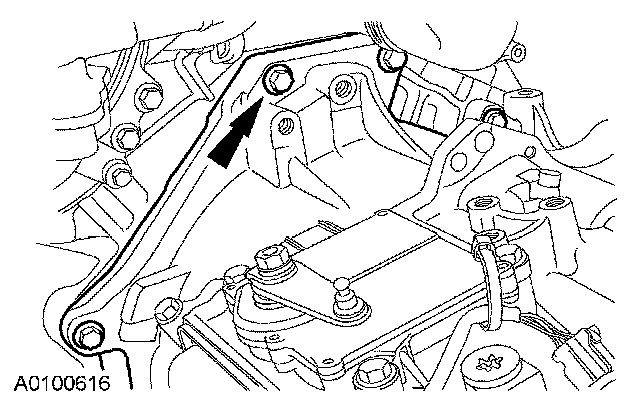 A0100616