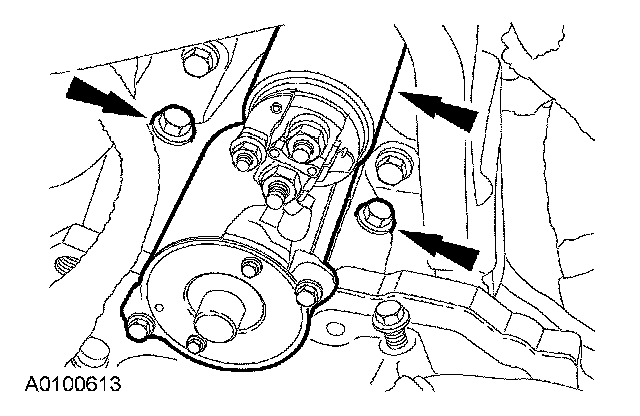 A0100613