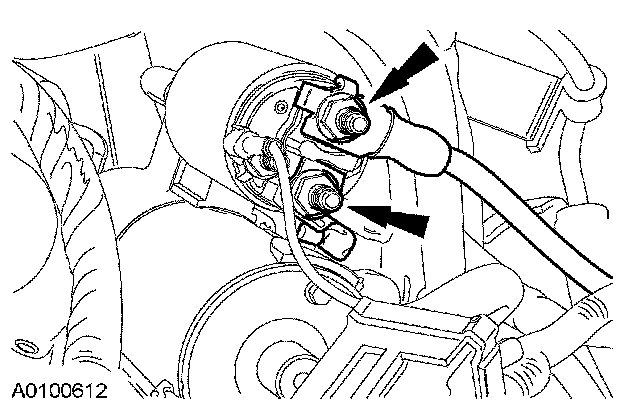 A0100612