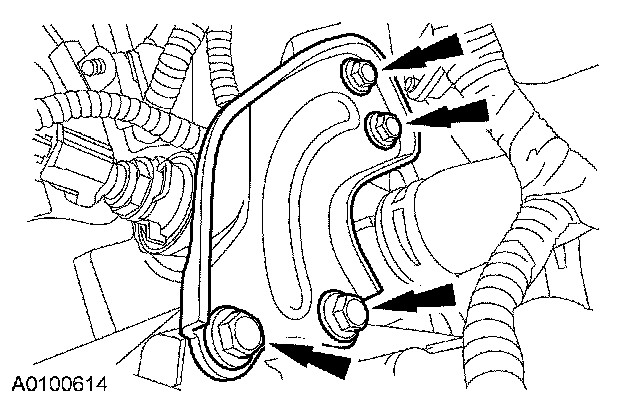 A0100614