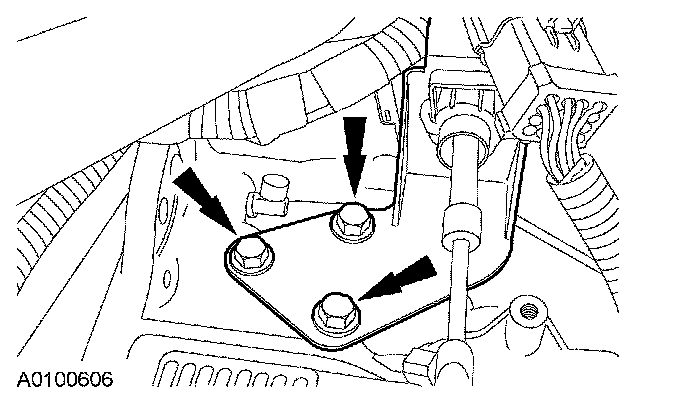 A0100606