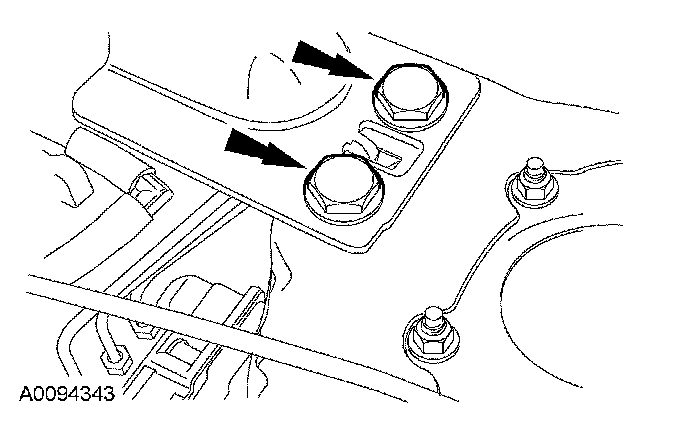 A0094343