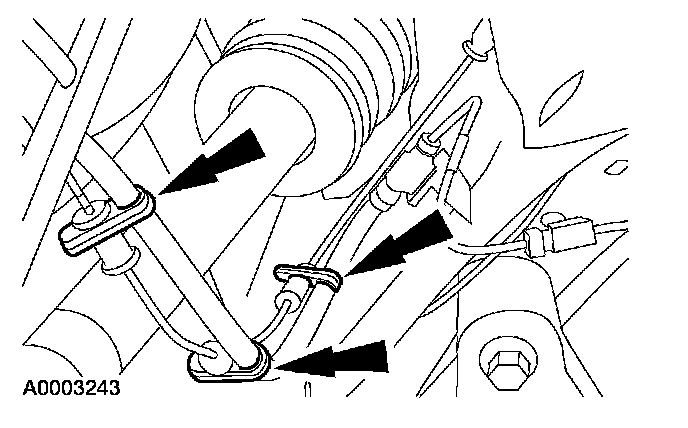 A0003243