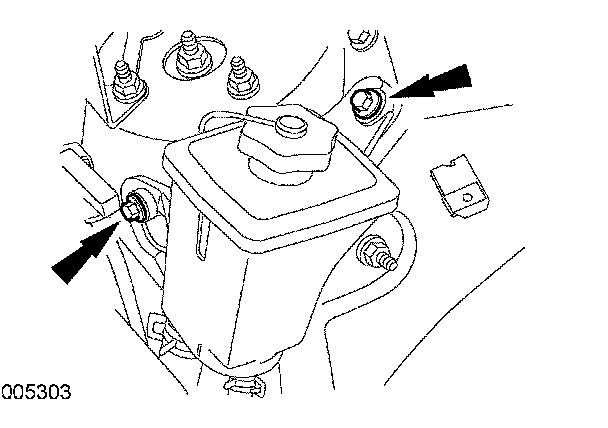 005303