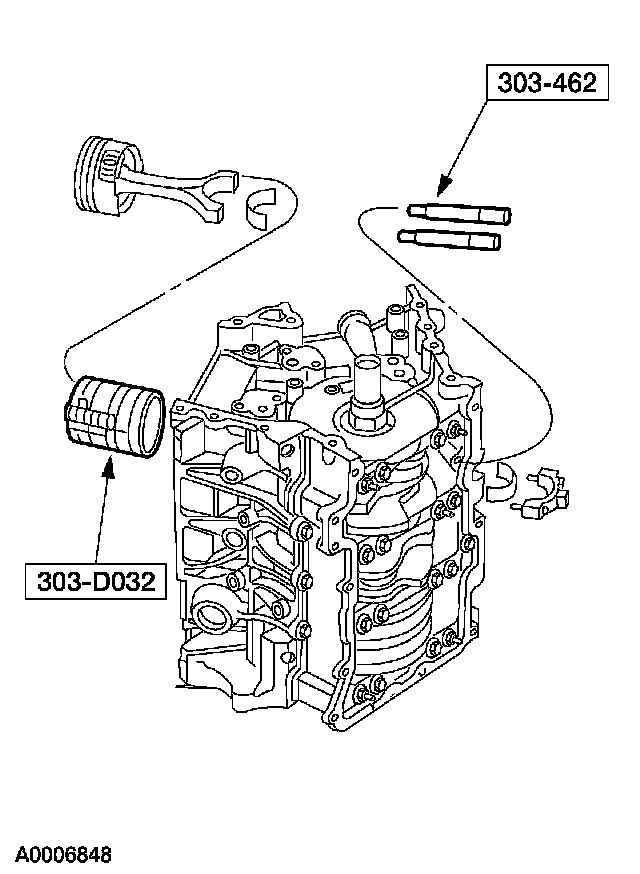 303-462

303-D032

A0006848