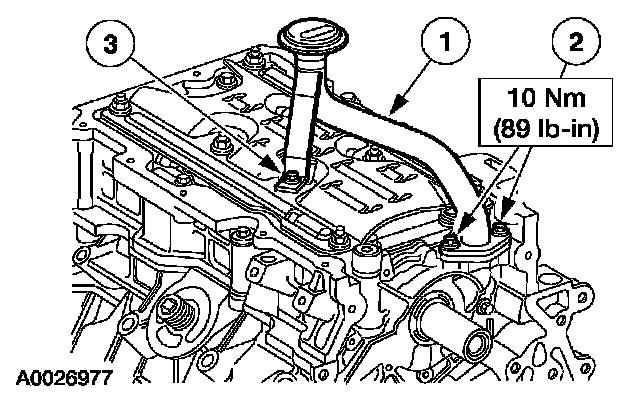 3

1

2

10 Nm
(89 lb-in)

A0026977