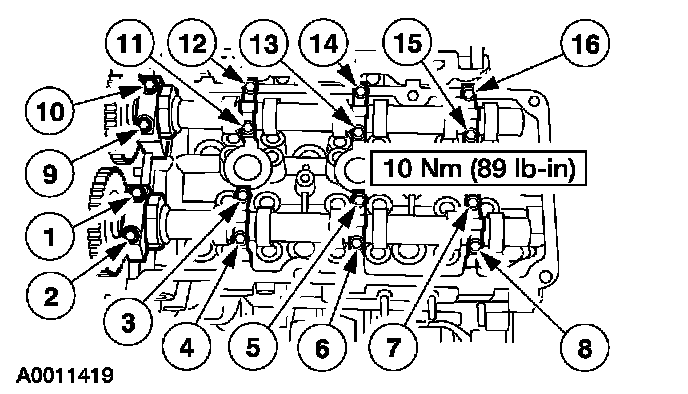 11
12
13
14
15
16
10
9
10 Nm (89 lb-in)
1
2
3
4
5
6
7
8
A0011419