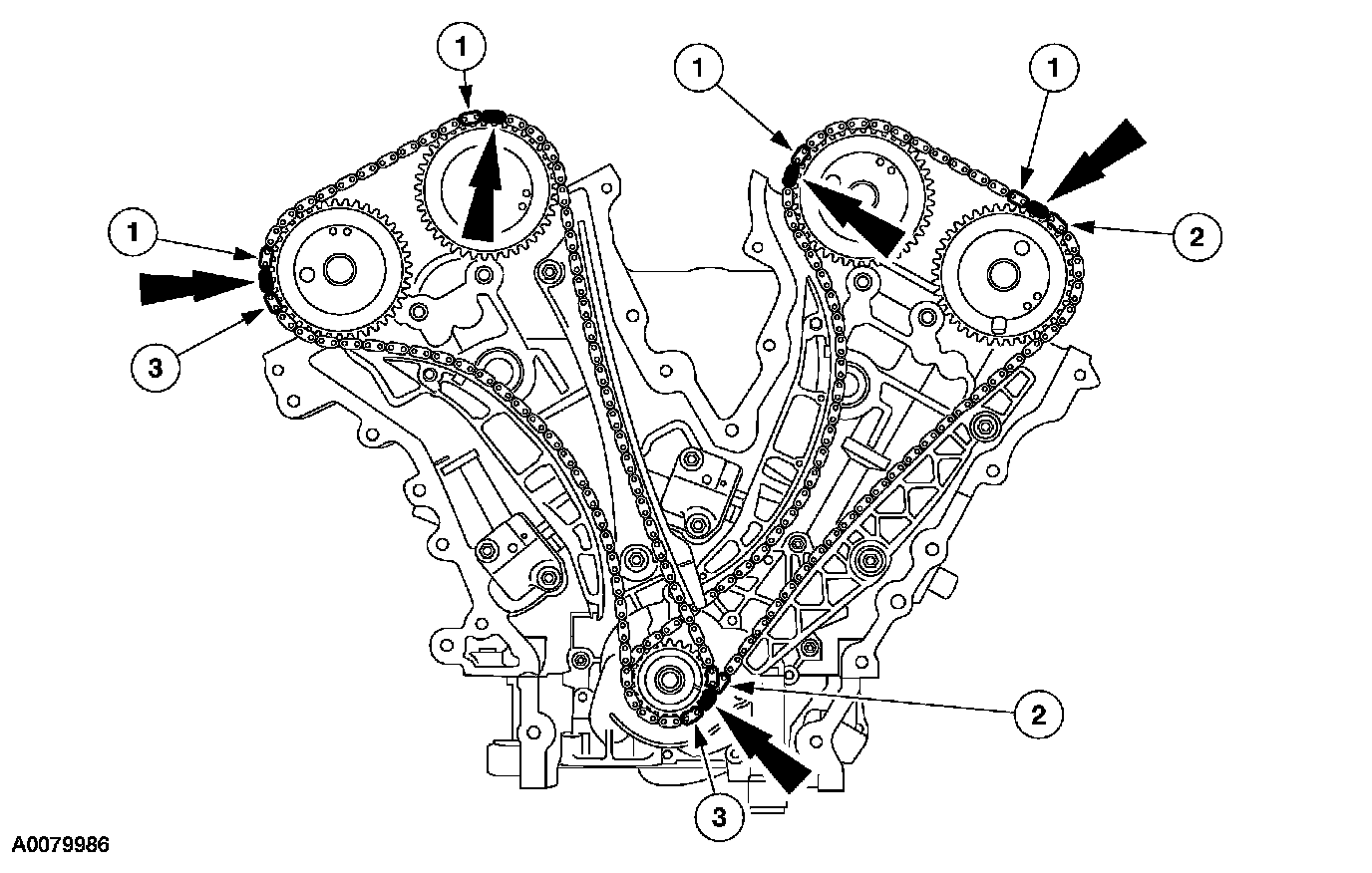 1
1
1
1
2
3
2
3
A0079986