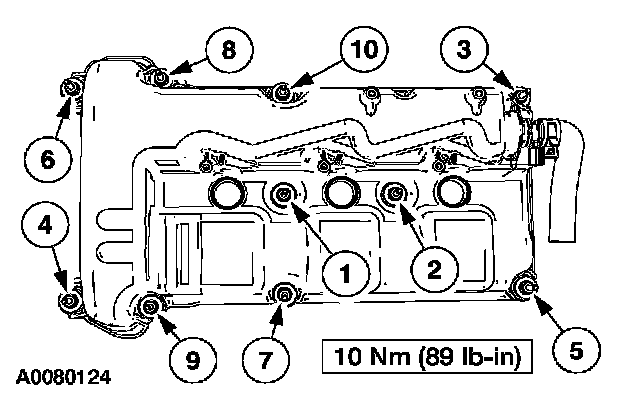 8
10
3
6
4
1
2
9
7
5
10 Nm (89 lb-in)
A0080124