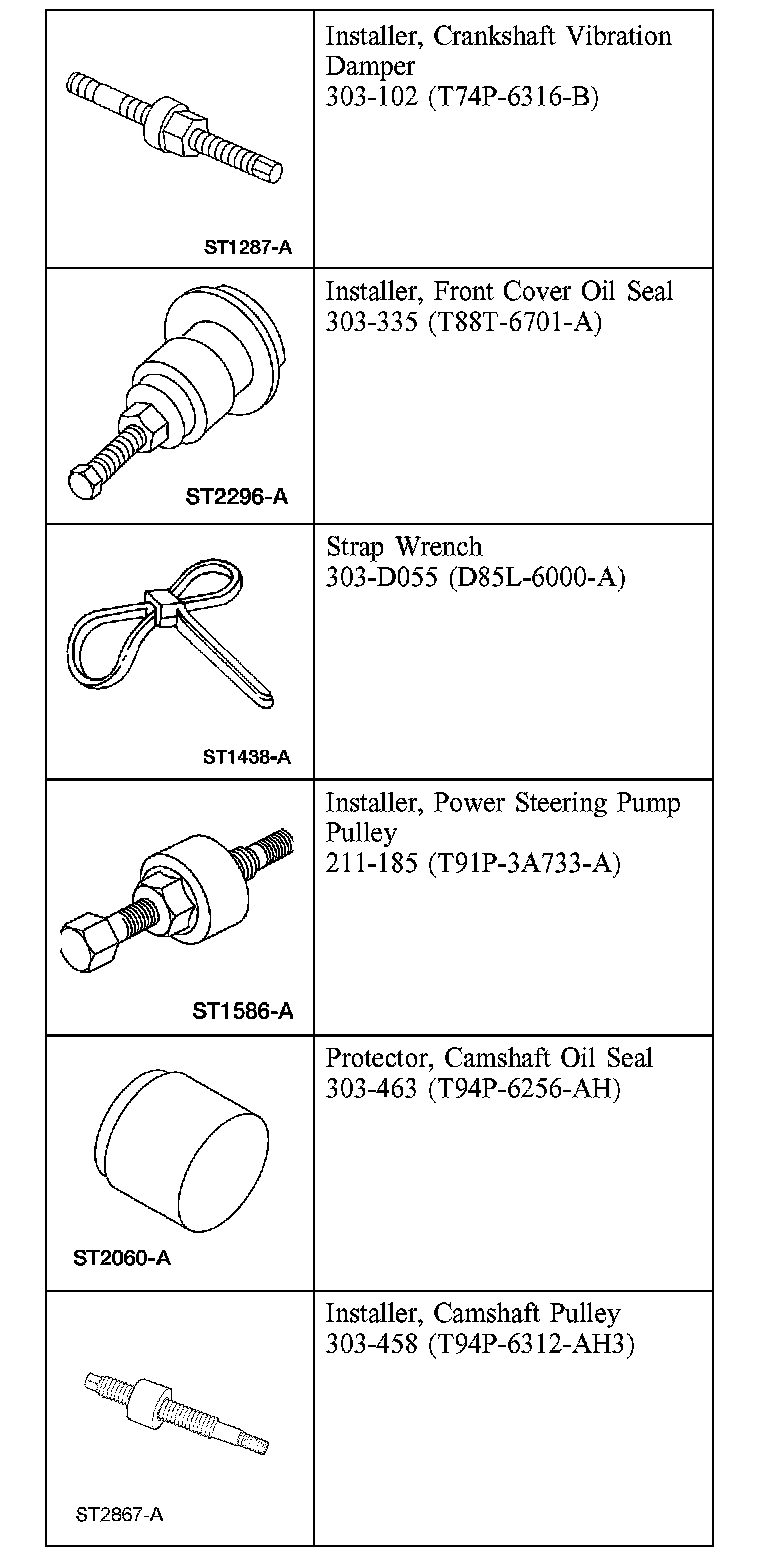 | | |
|---|---|
| ST1287-A | Installer, Crankshaft Vibration Damper 303-102 (T74P-6316-B) |
| ST2296-A | Installer, Front Cover Oil Seal 303-335 (T88T-6701-A) |
| ST1438-A | Strap Wrench 303-D055 (D85L-6000-A) |
| ST1586-A | Installer, Power Steering Pump Pulley 211-185 (T91P-3A733-A) |
| ST2060-A | Protector, Camshaft Oil Seal 303-463 (T94P-6256-AH) |
| ST2867-A | Installer, Camshaft Pulley 303-458 (T94P-6312-AH3) |