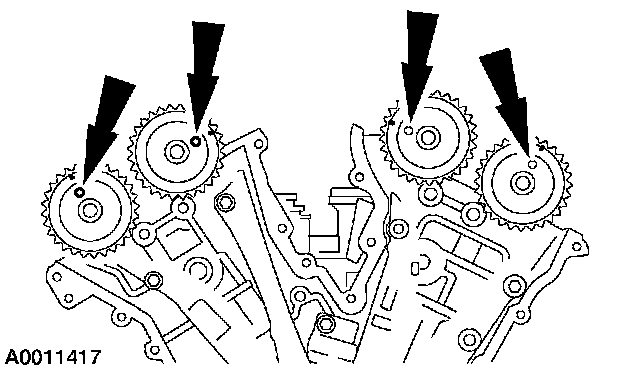 A0011417