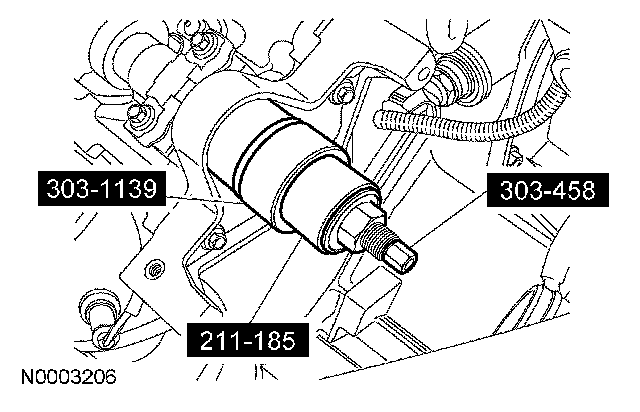 303-1139

303-458

211-185

N0003206