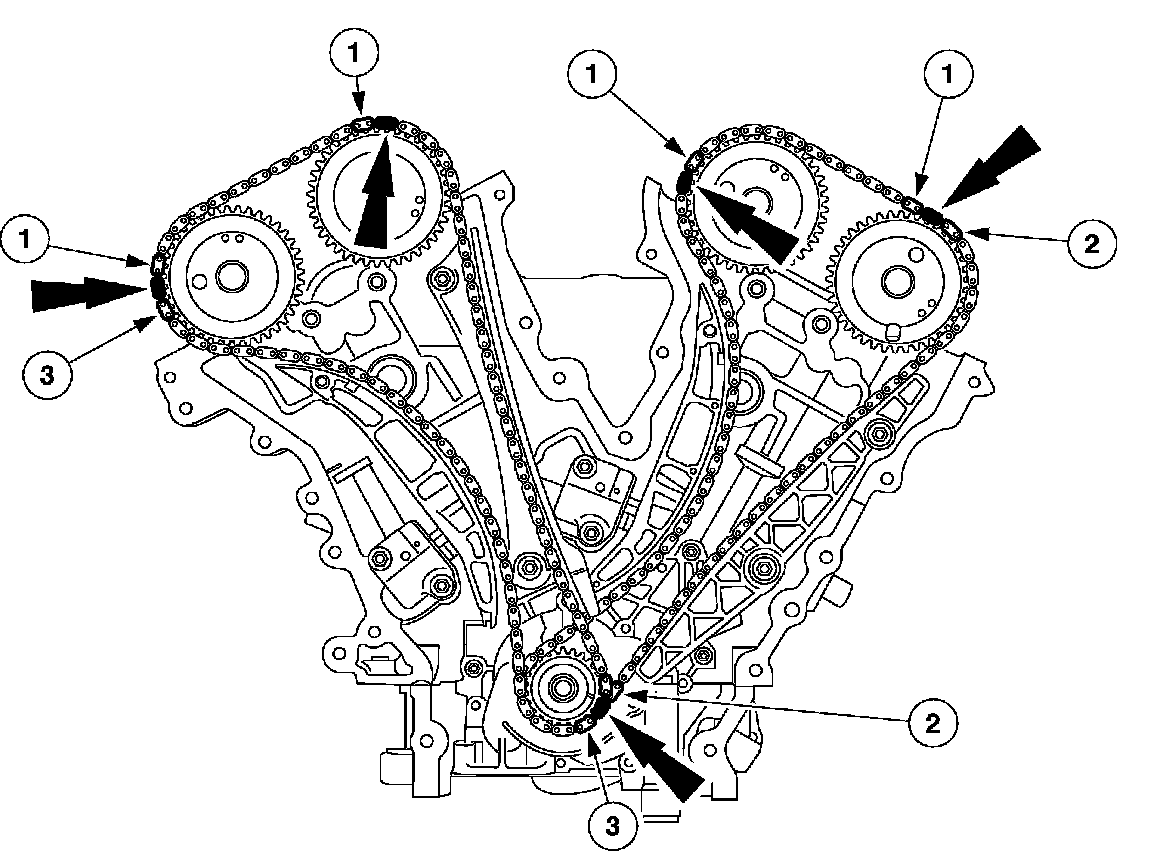 1
1
1
1
2
3
2
3