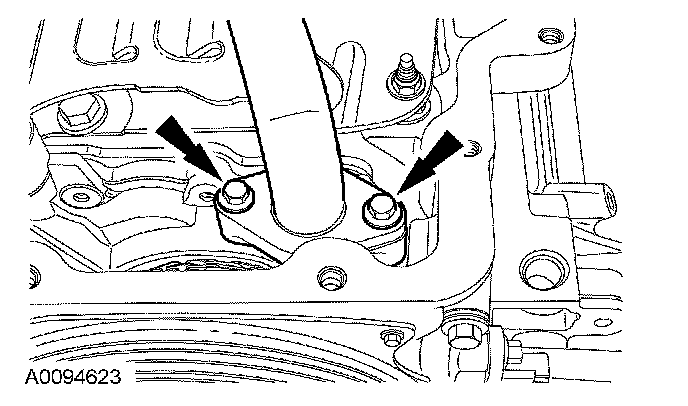 A0094623