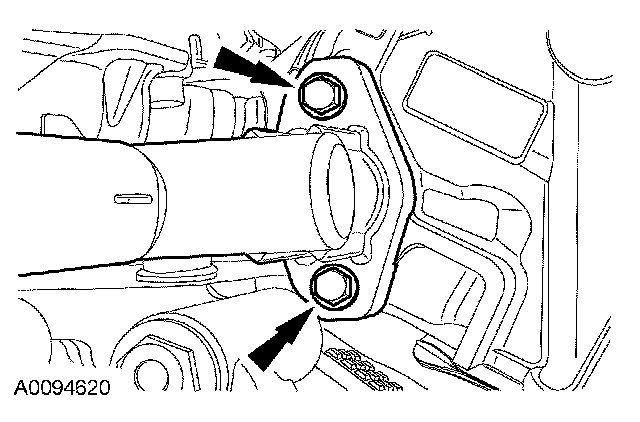 A0094620