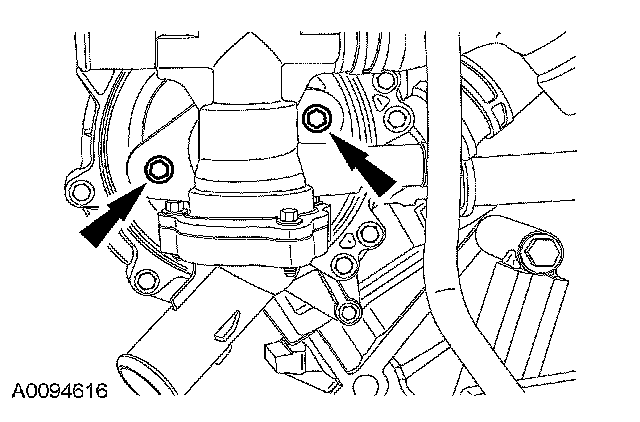 A0094616