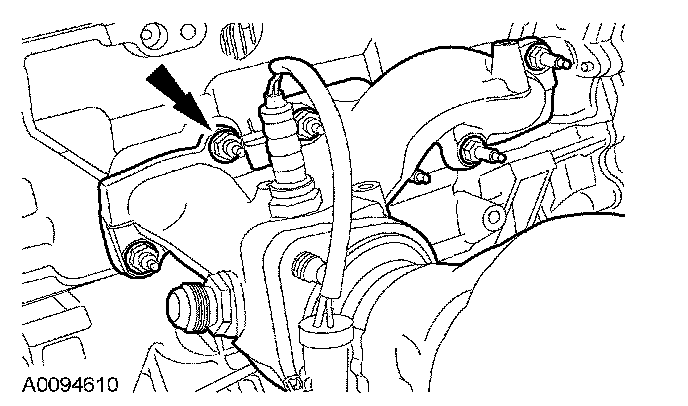 A0094610