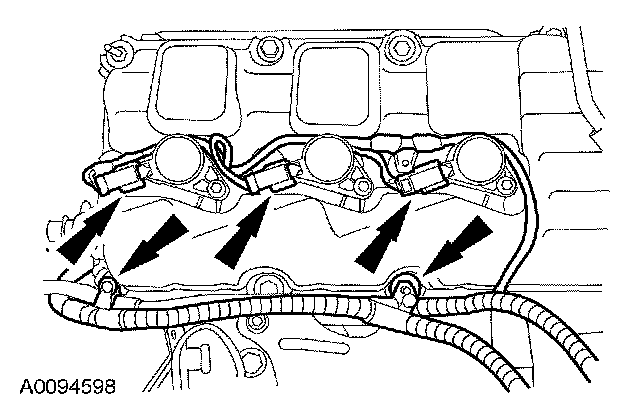 A0094598