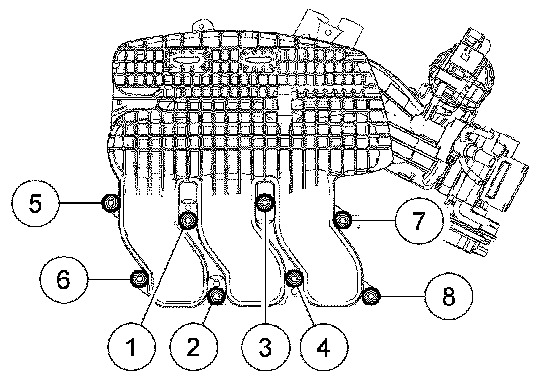 5
7
6
8
1
2
3
4