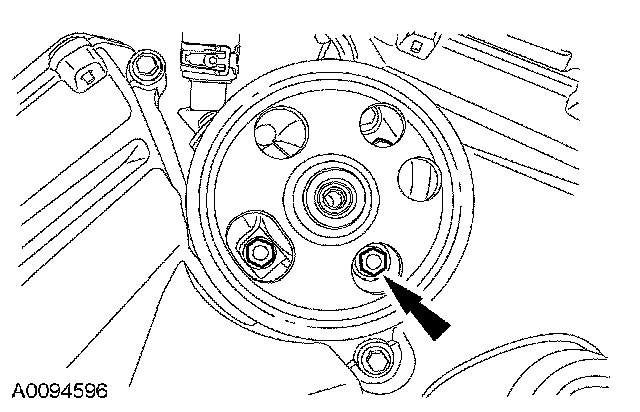 A0094596