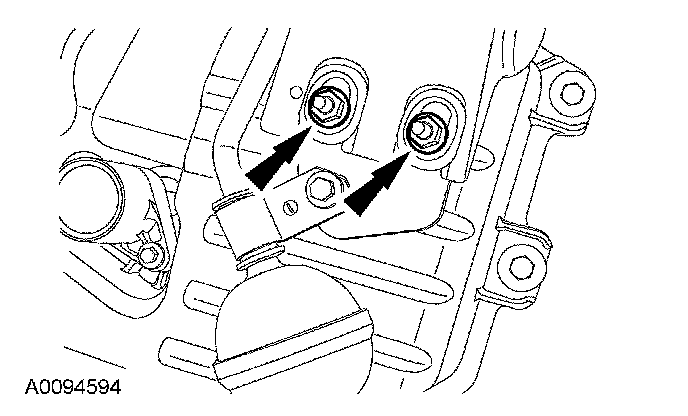 A0094594