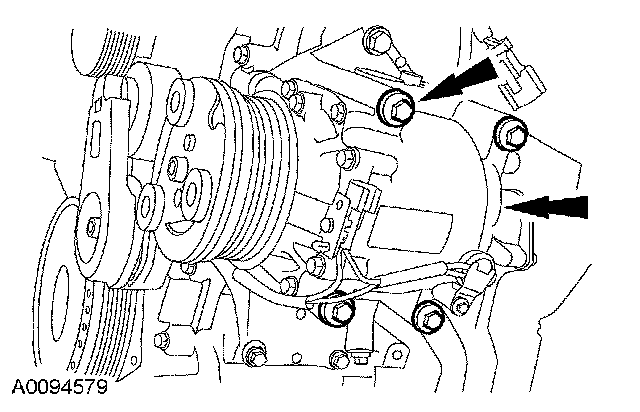 A0094579