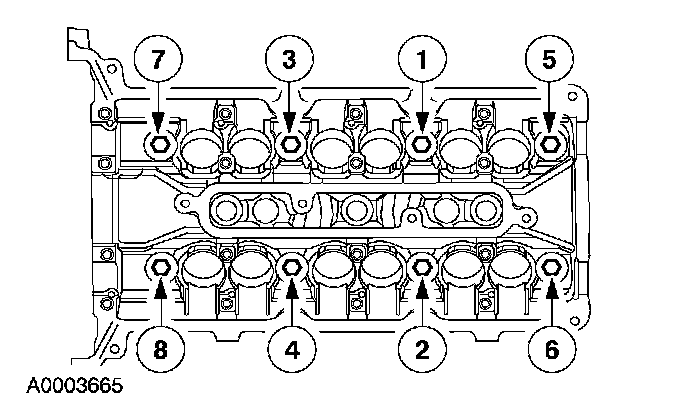 7
3
1
5
8
4
2
6
A0003665