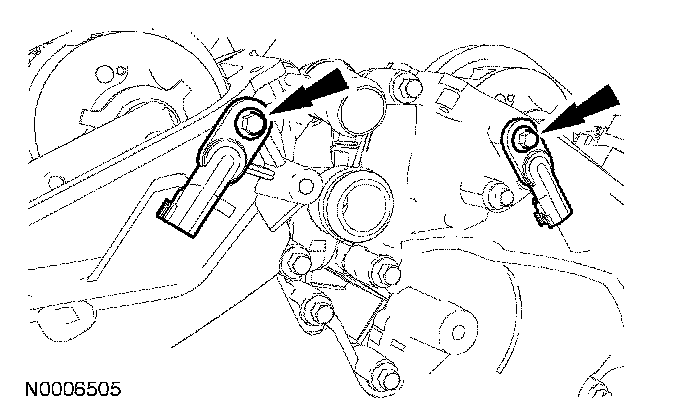 N0006505