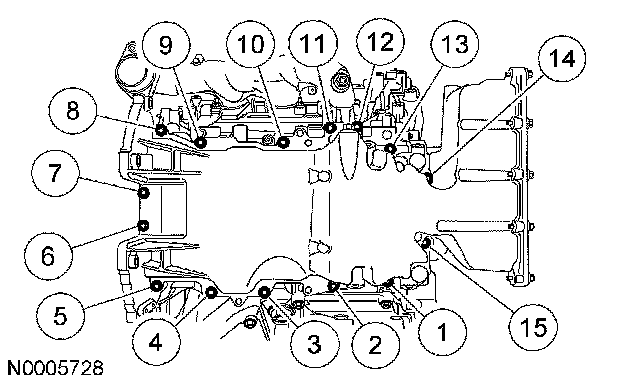 9
10
11
12
13
14
8
7
6
5
4
3
2
1
15
N0005728