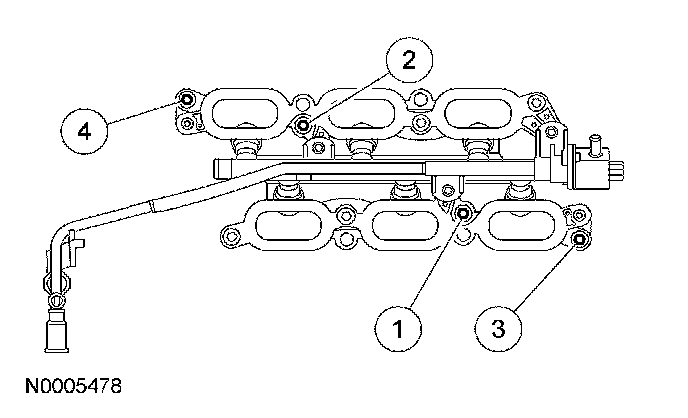 2
4
1
3
N0005478