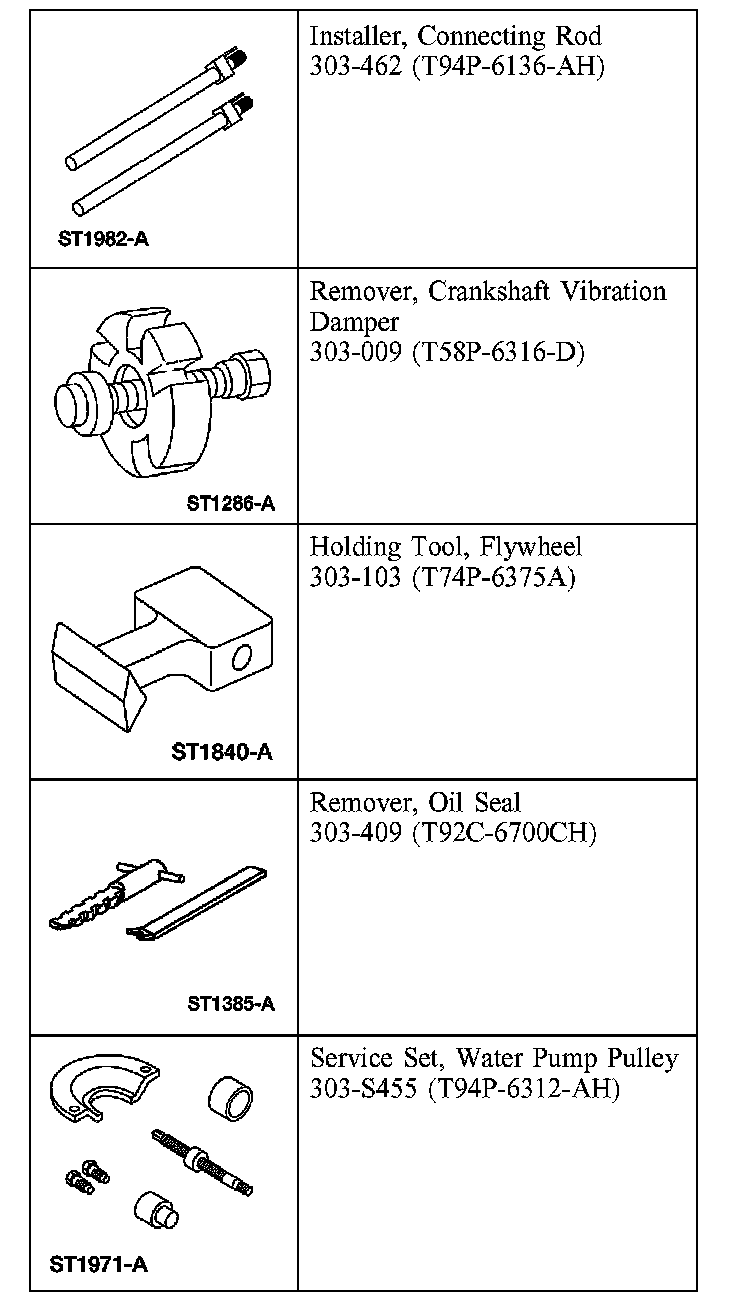 | | |
|---|---|
| ST1982-A | Installer, Connecting Rod 303-462 (T94P-6136-AH) |
| ST1266-A | Remover, Crankshaft Vibration Damper 303-009 (T58P-6316-D) |
| ST1840-A | Holding Tool, Flywheel 303-103 (T74P-6375A) |
| ST1385-A | Remover, Oil Seal 303-409 (T92C-6700CH) |
| ST1971-A | Service Set, Water Pump Pulley 303-S455 (T94P-6312-AH) |