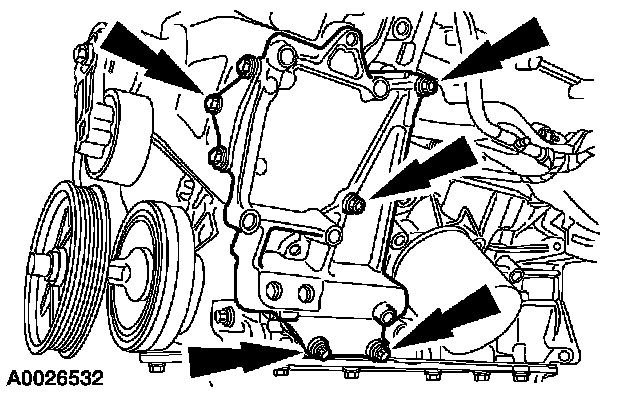 A0026532