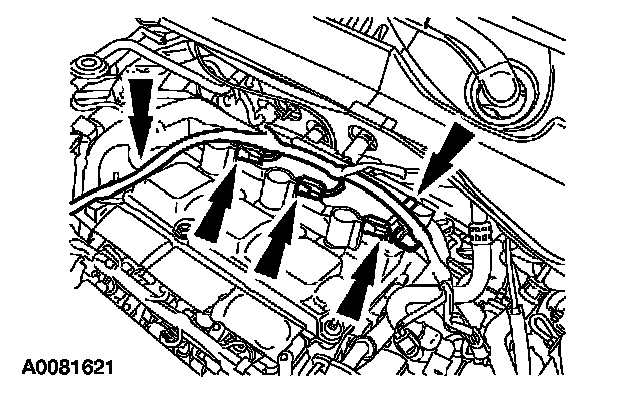 A0081621