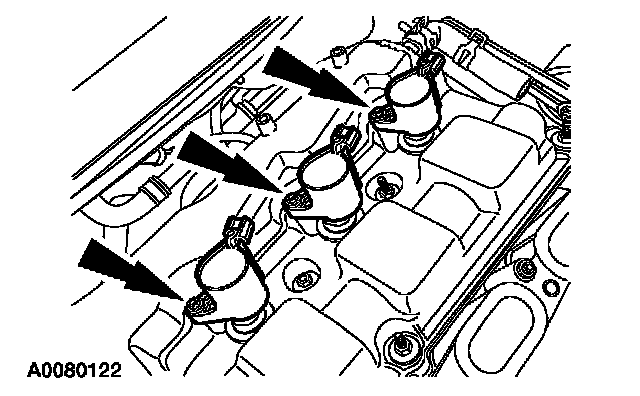 A0080122