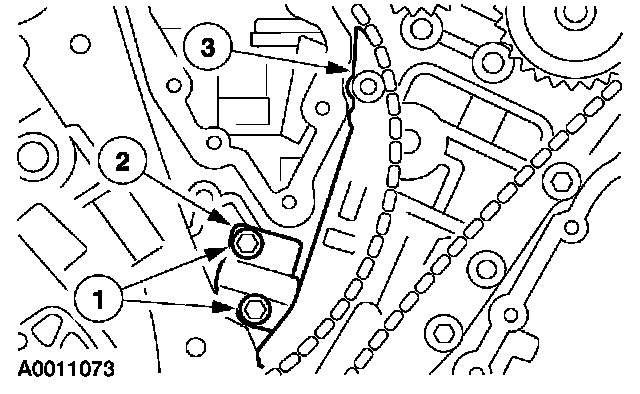 3
2
1
A0011073