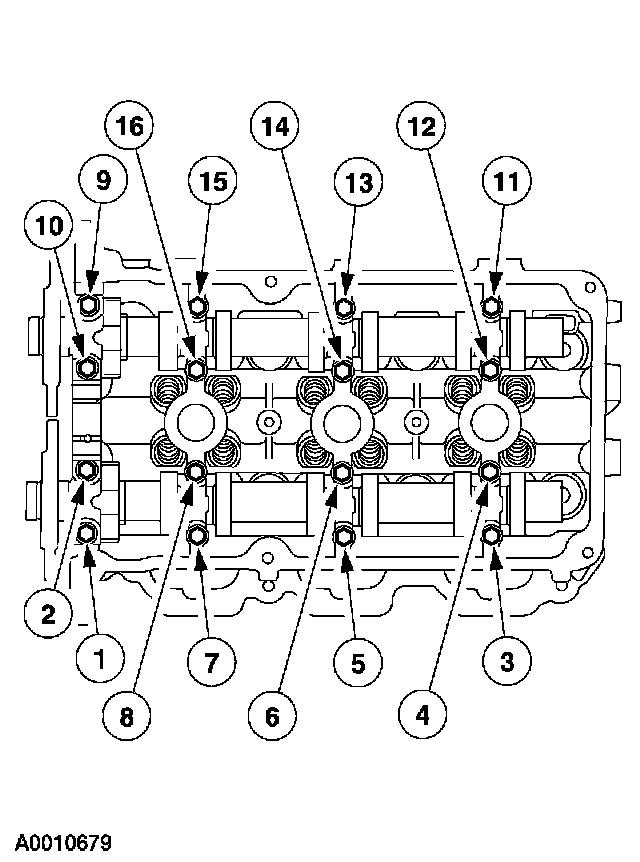 16
14
12
9
15
13
11
10
2
1
7
5
3
8
6
4
A0010679