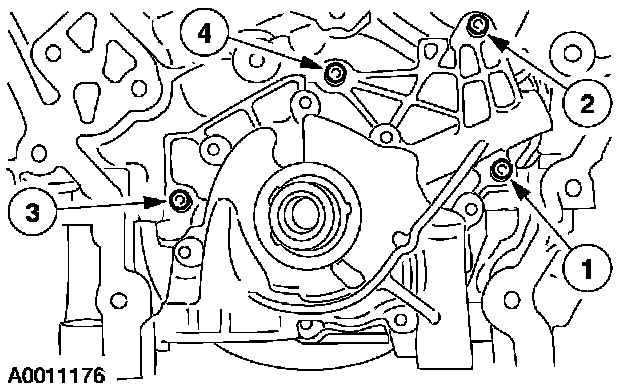 4

2

3

1

A0011176