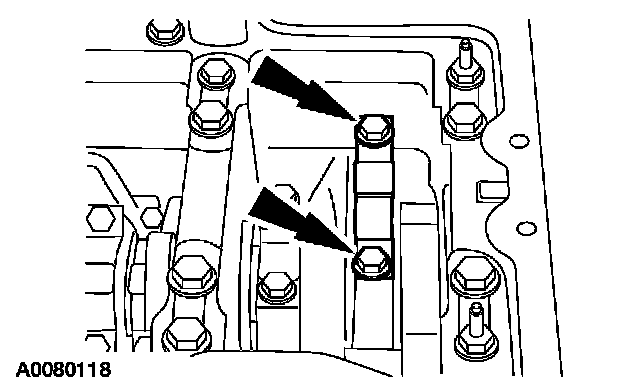 A0080118