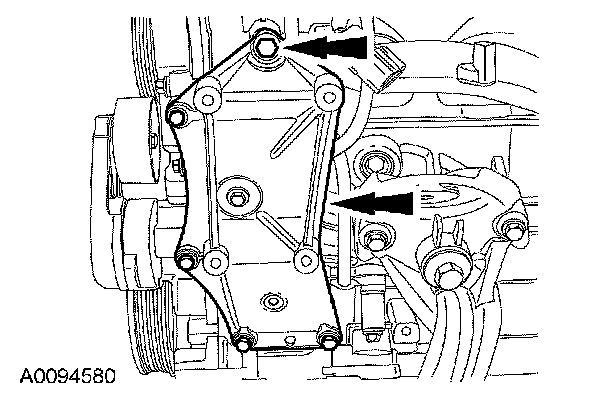 A0094580