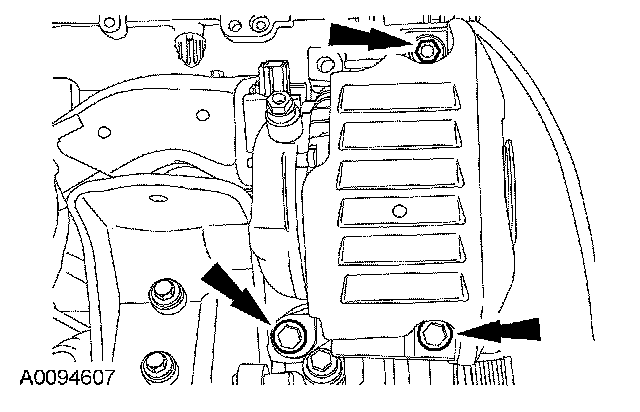 A0094607