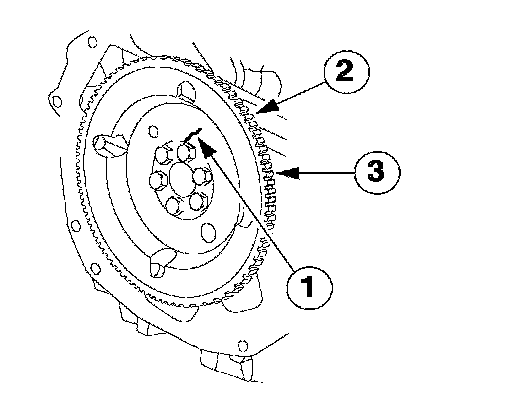 2
3
1