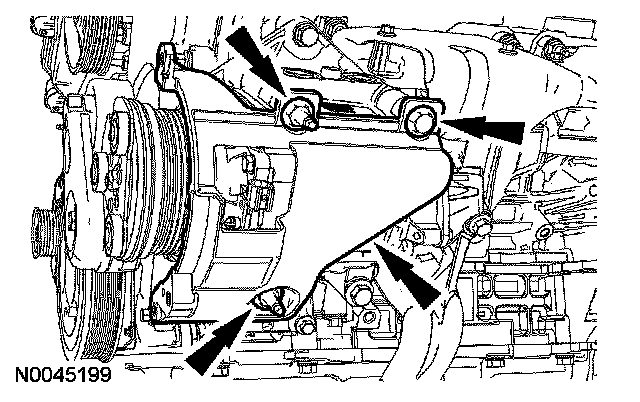 N0045199