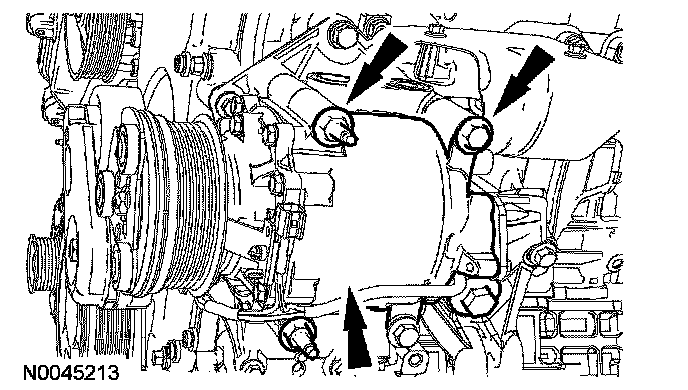 N0045213