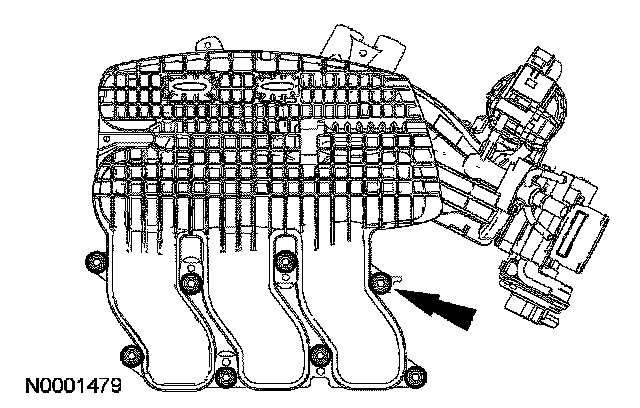 N0001479