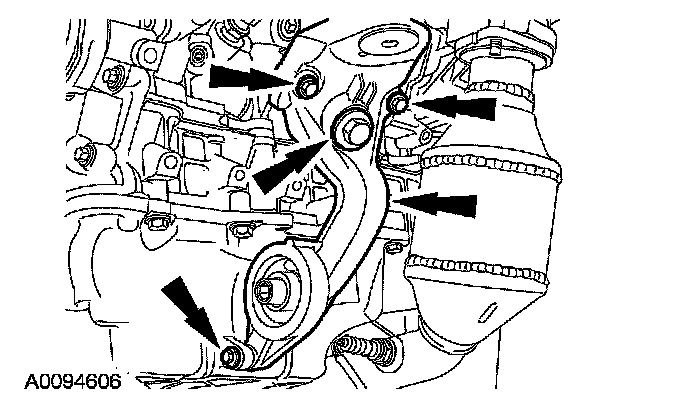 A0094606