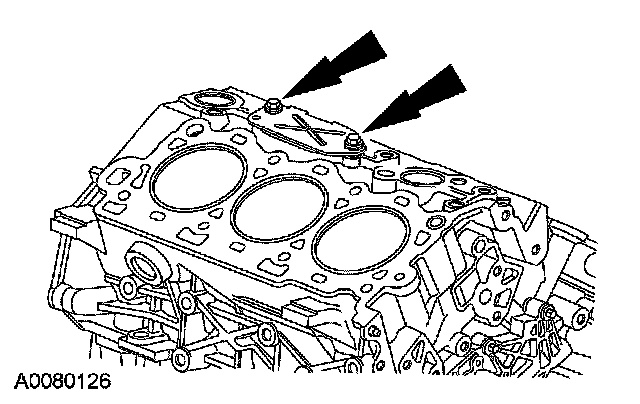 A0080126